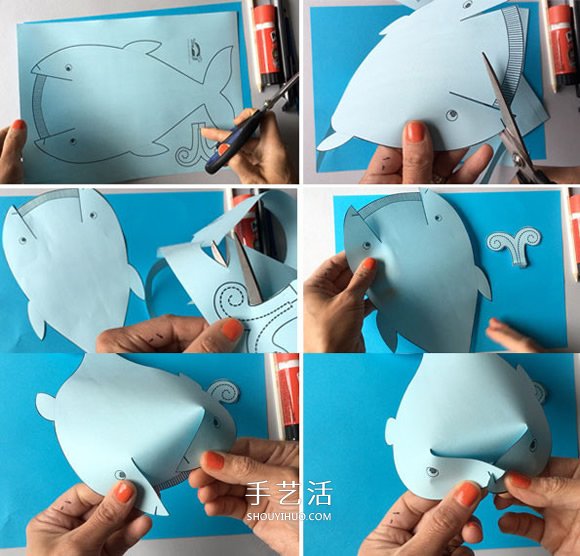 手艺活
SHOUYIHUO.COM