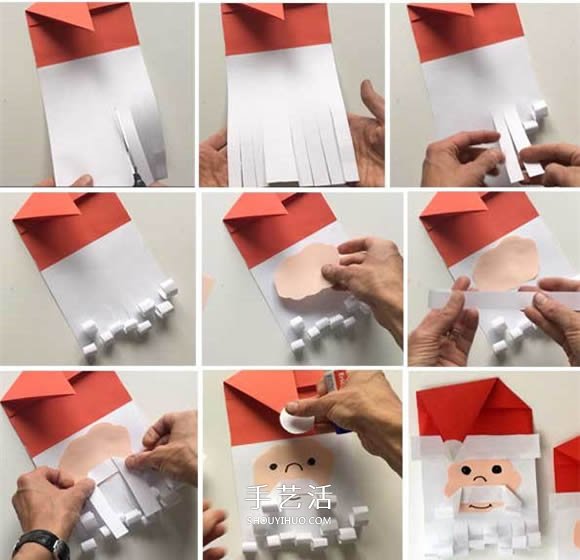 手艺活
SHOUYIHUO.COM