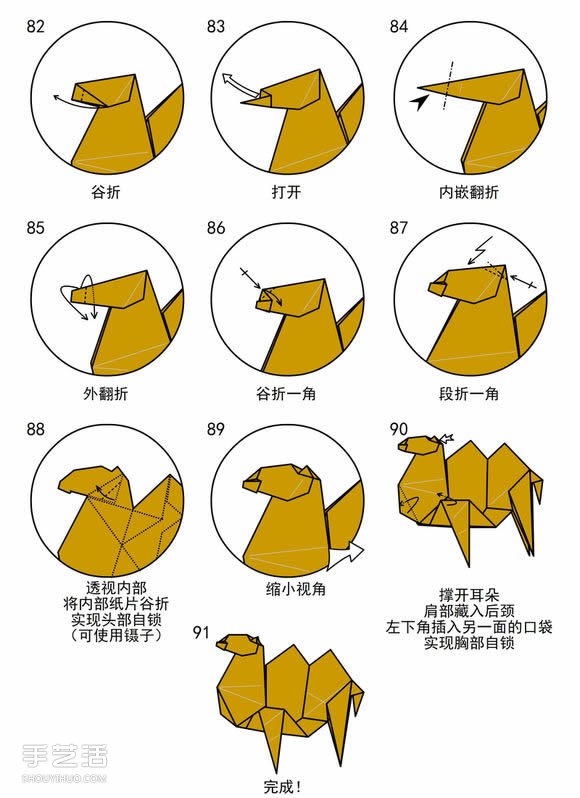 82

谷折

83

打开

84

内嵌翻折

85

外翻折

86

谷折一角

87

段折一角

88

透视内部
将内部纸片谷折
实现头部自锁
（可使用镊子）

89

缩小视角

90

撑开耳朵
肩部藏入后颈
左下角插入另一面的口袋
实现胸部自锁

91

完成！

手艺活
SHOUYIHUO.COM