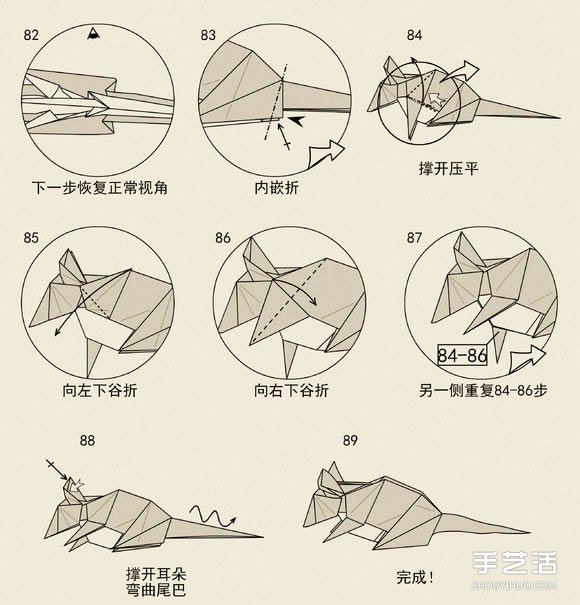 82
下一步恢复正常视角

83
内嵌折

84
撑开压平

85
向左下谷折

86
向右下谷折

87
84-86
另一侧重复84-86步

88
撑开耳朵
弯曲尾巴

89
完成!

手艺活
SHOUYIHUO.COM