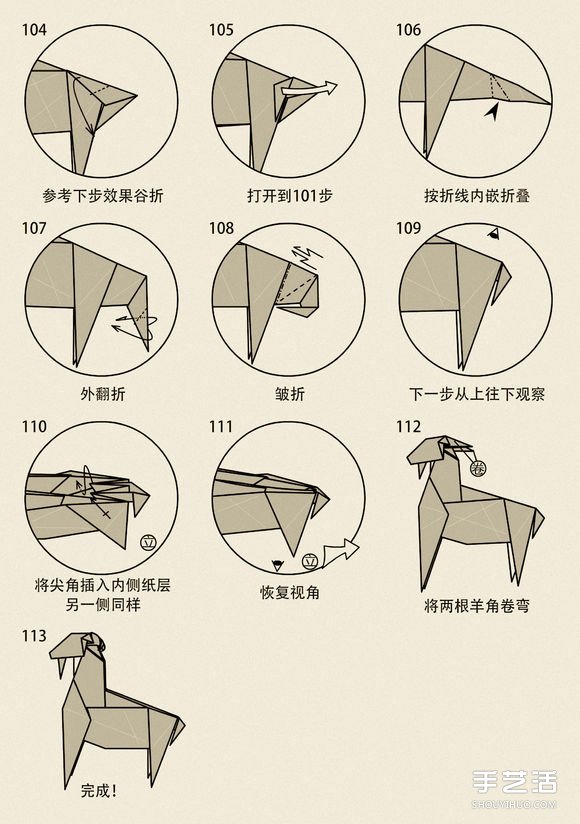 104

参考下步效果谷折

105

打开到101步

106

按折线内嵌折叠

107

外翻折

108

皱折

109

下一步从上往下观察

110

立

将尖角插入内侧纸层
另一侧同样

111

立

恢复视角

112

卷

将两根羊角卷弯

113

完成！

手艺活
SHOUYIHUO.COM