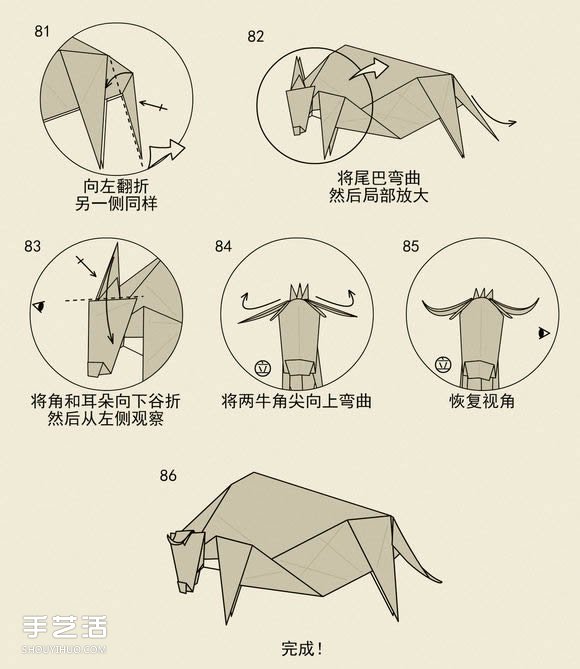 81

向左翻折
另一侧同样

82

将尾巴弯曲
然后局部放大

83

将角和耳朵向下谷折
然后从左侧观察

84

立

将两牛角尖向上弯曲

85

立

恢复视角

86

完成!

手艺活
SHOUYIHUO.COM