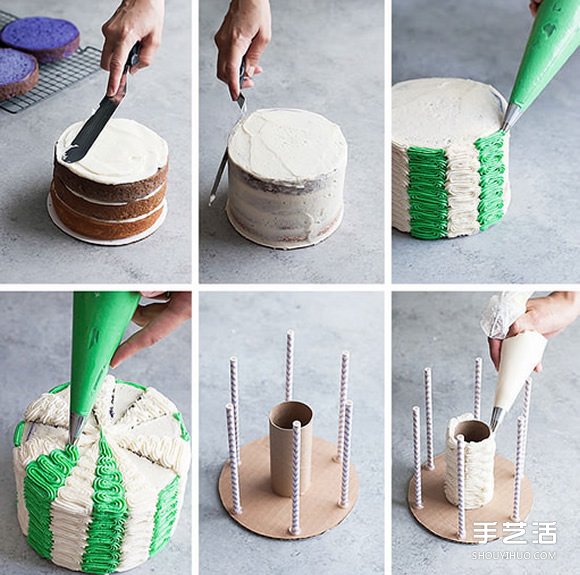 手艺活
SHOUYIHUO.COM