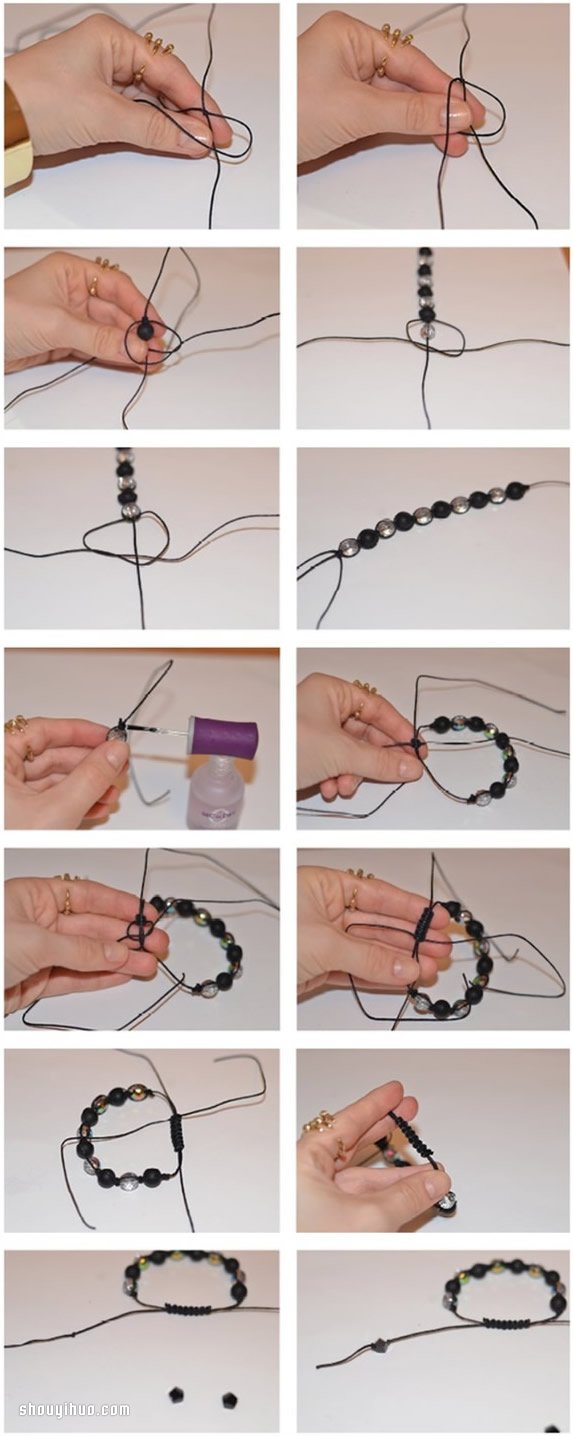 shouyihuo.com