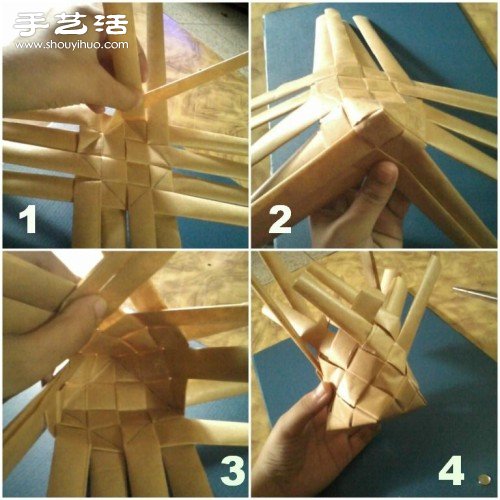 手艺活
www.shouyihuo.com

1

2

3

4