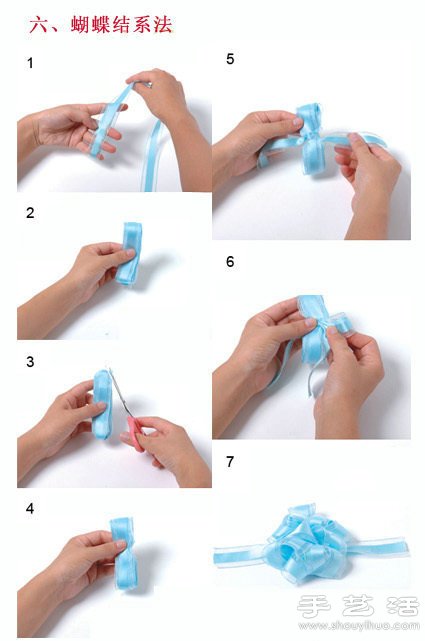 六、蝴蝶结系法

1

2

3

4

5

6

7

手艺活
www.shouyihuo.com